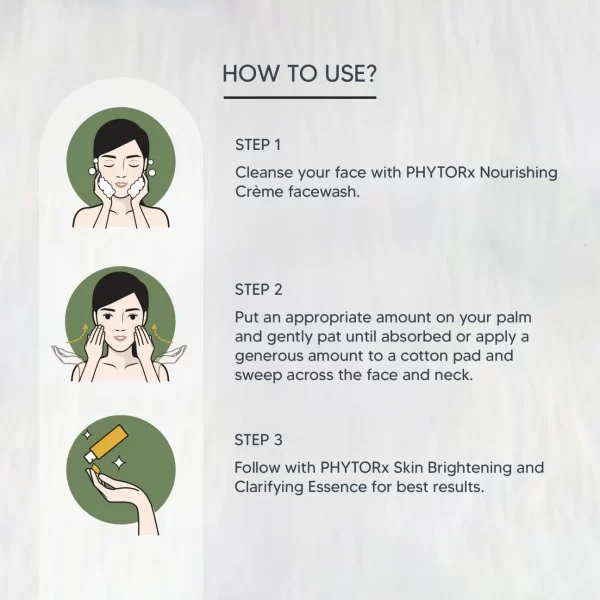 HOW TO USE?

STEP 1

Cleanse your face with PHYTORx Nourishing Crème facewash.

STEP 2

Put an appropriate amount on your palm and gently pat until absorbed or apply a generous amount to a cotton pad and sweep across the face and neck.

STEP 3

Follow with PHYTORx Skin Brightening and Clarifying Essence for best results.